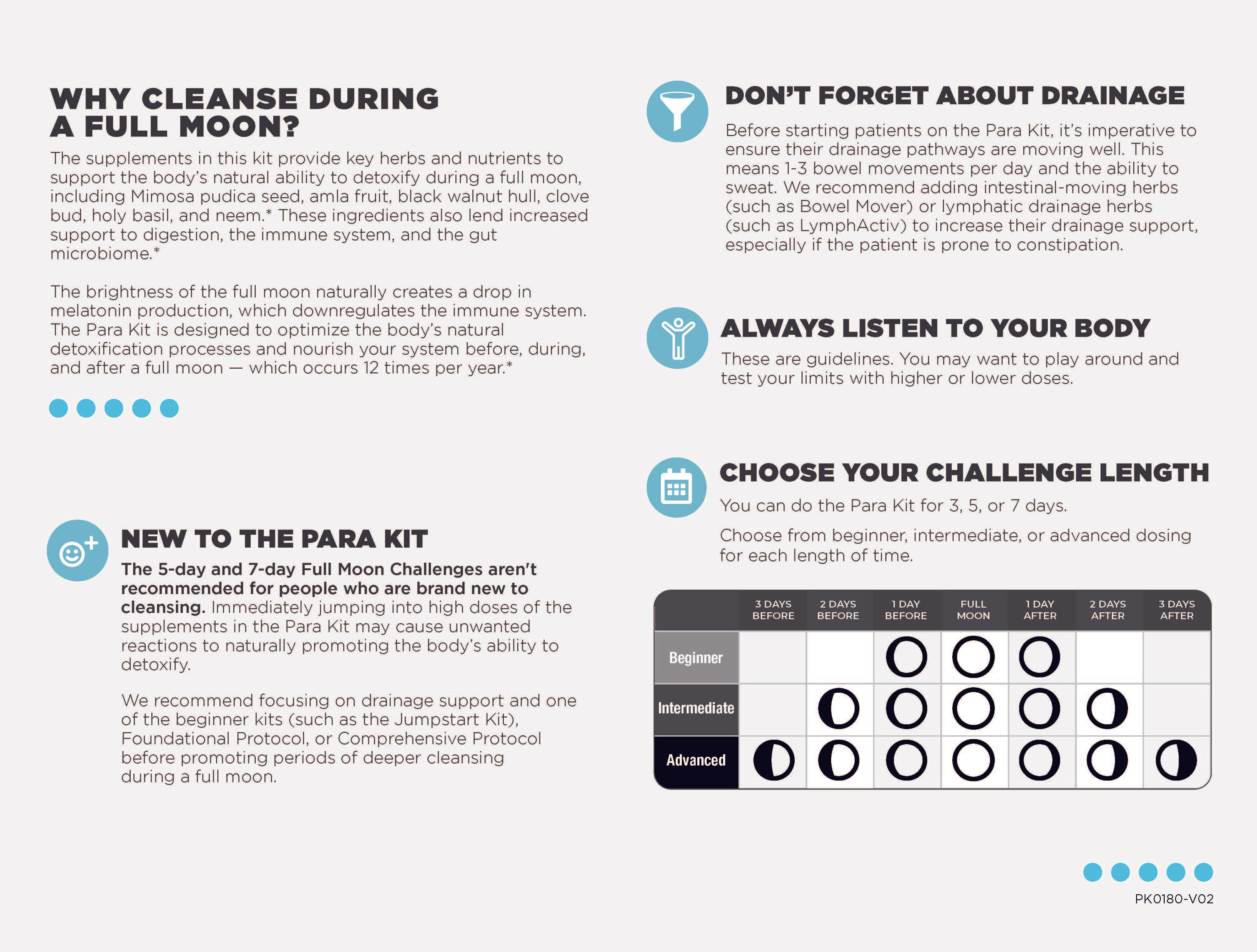 WHY CLEANSE DURING A FULL MOON?

The supplements in this kit provide key herbs and nutrients to support the body's natural ability to detoxify during a full moon, including Mimosa pudica seed, amla fruit, black walnut hull, clove bud, holy basil, and neem.* These ingredients also lend increased support to digestion, the immune system, and the gut microbiome.*

The brightness of the full moon naturally creates a drop in melatonin production, which downregulates the immune system. The Para Kit is designed to optimize the body's natural detoxification processes and nourish your system before, during, and after a full moon — which occurs 12 times per year.*

NEW TO THE PARA KIT

The 5-day and 7-day Full Moon Challenges aren't recommended for people who are brand new to cleansing. Immediately jumping into high doses of the supplements in the Para Kit may cause unwanted reactions to naturally promoting the body's ability to detoxify.

We recommend focusing on drainage support and one of the beginner kits (such as the Jumpstart Kit), Foundational Protocol, or Comprehensive Protocol before promoting periods of deeper cleansing during a full moon.

DON'T FORGET ABOUT DRAINAGE

Before starting patients on the Para Kit, it's imperative to ensure their drainage pathways are moving well. This means 1-3 bowel movements per day and the ability to sweat. We recommend adding intestinal-moving herbs (such as Bowel Mover) or lymphatic drainage herbs (such as LymphActiv) to increase their drainage support, especially if the patient is prone to constipation.

ALWAYS LISTEN TO YOUR BODY

These are guidelines. You may want to play around and test your limits with higher or lower doses.

CHOOSE YOUR CHALLENGE LENGTH

You can do the Para Kit for 3, 5, or 7 days.

Choose from beginner, intermediate, or advanced dosing for each length of time.

| | 3 DAYS BEFORE | 2 DAYS BEFORE | 1 DAY BEFORE | FULL MOON | 1 DAY AFTER | 2 DAYS AFTER | 3 DAYS AFTER |
|---|---|---|---|---|---|---|---|
| Beginner | | | | | | | |
| Intermediate | | | | | | | |
| Advanced | | | | | | | |

PK0180-V02